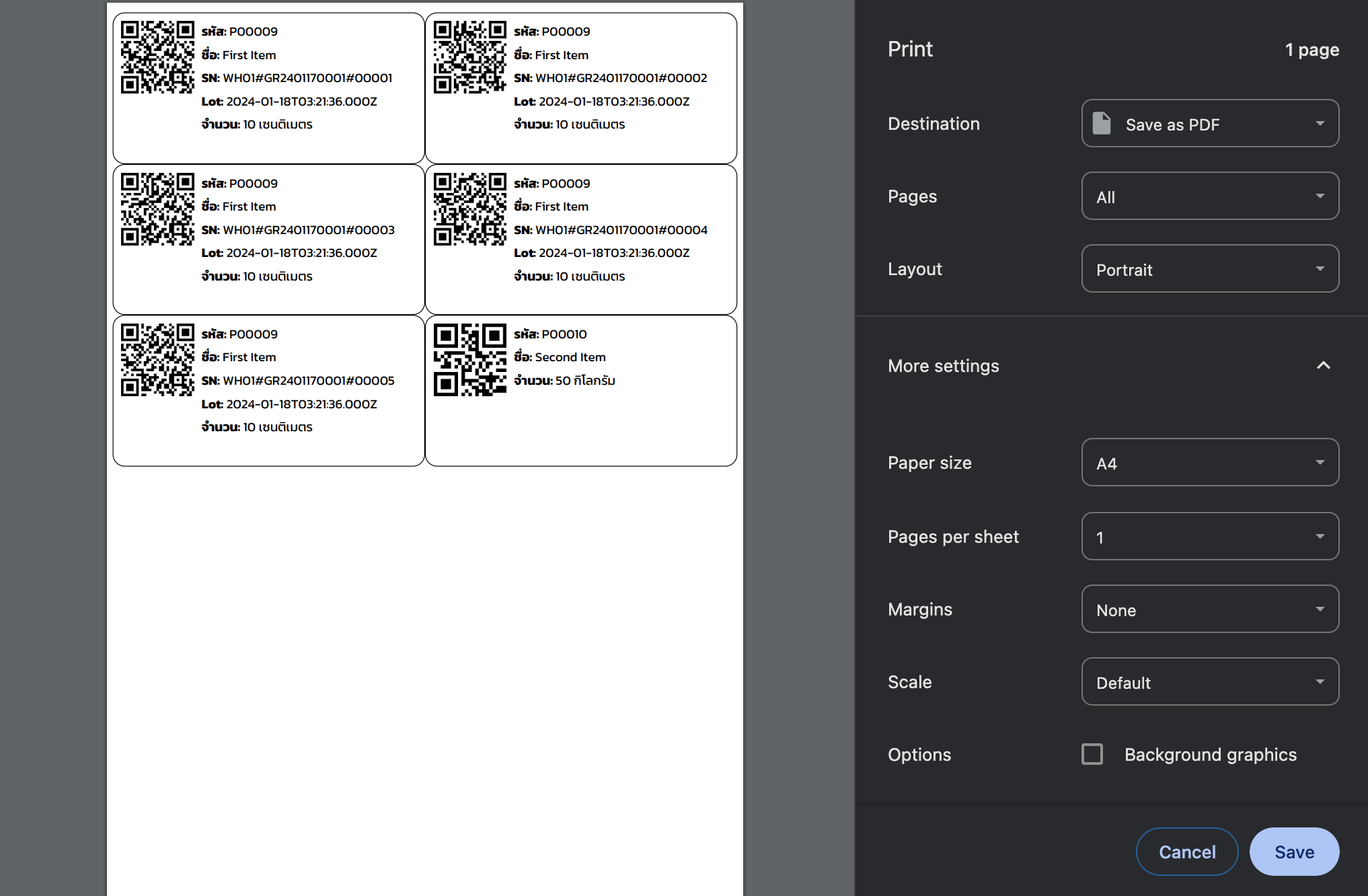 รหัส: P00009
ชื่อ: First Item
SN: WH01#GR2401170001#00001
Lot: 2024-01-18T03:21:36.000Z
จำนวน: 10 เซนติเมตร

รหัส: P00009
ชื่อ: First Item
SN: WH01#GR2401170001#00002
Lot: 2024-01-18T03:21:36.000Z
จำนวน: 10 เซนติเมตร

รหัส: P00009
ชื่อ: First Item
SN: WH01#GR2401170001#00003
Lot: 2024-01-18T03:21:36.000Z
จำนวน: 10 เซนติเมตร

รหัส: P00009
ชื่อ: First Item
SN: WH01#GR2401170001#00004
Lot: 2024-01-18T03:21:36.000Z
จำนวน: 10 เซนติเมตร

รหัส: P00009
ชื่อ: First Item
SN: WH01#GR2401170001#00005
Lot: 2024-01-18T03:21:36.000Z
จำนวน: 10 เซนติเมตร

รหัส: P00010
ชื่อ: Second Item
จำนวน: 50 กิโลกรัม

Print
1 page
Destination
Save as PDF
Pages
All
Layout
Portrait
More settings
Paper size
A4
Pages per sheet
1
Margins
None
Scale
Default
Options
Background graphics
Cancel
Save